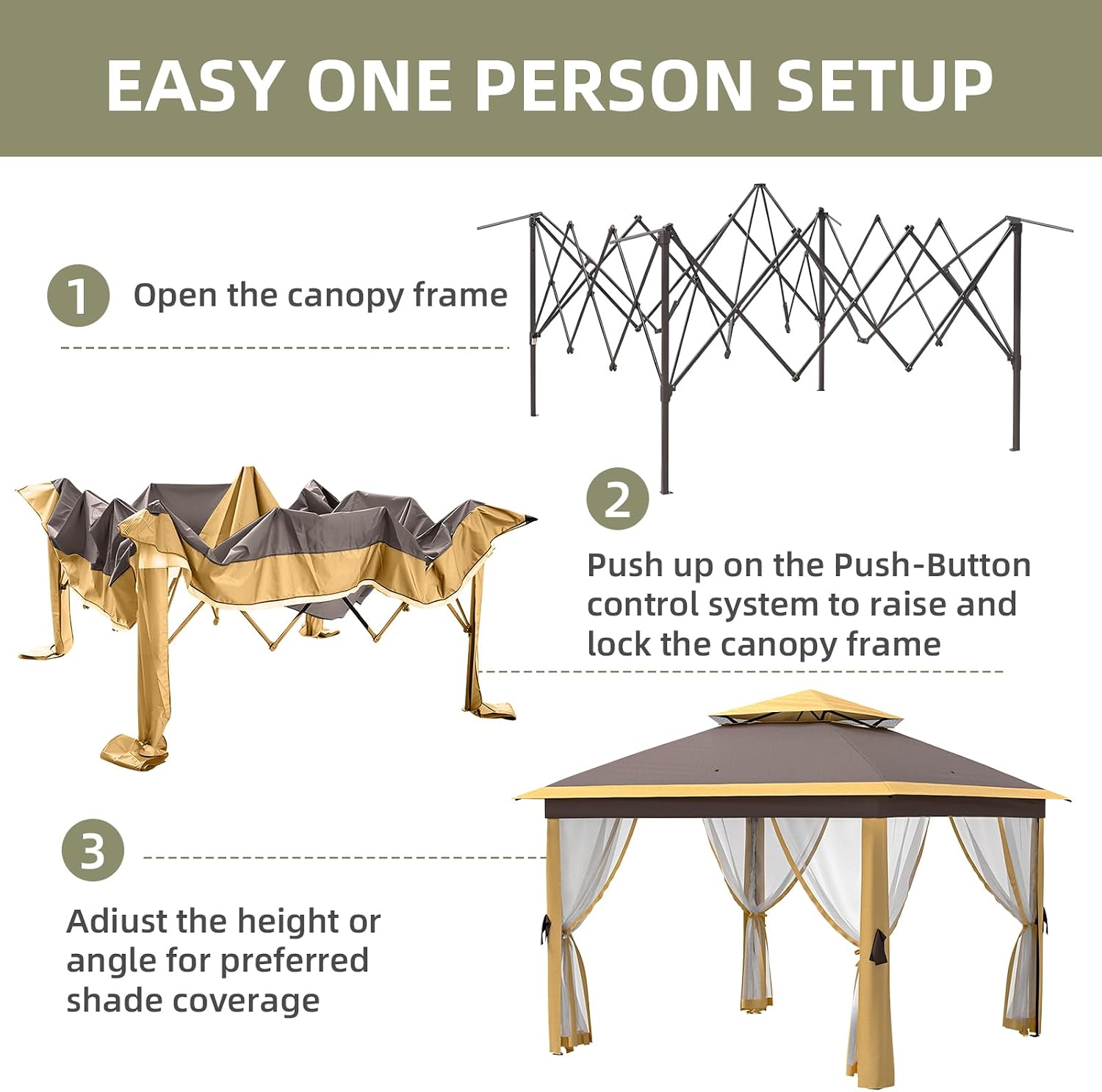 EASY ONE PERSON SETUP

1 Open the canopy frame

2

Push up on the Push-Button control system to raise and lock the canopy frame

3

Adiust the height or angle for preferred shade coverage