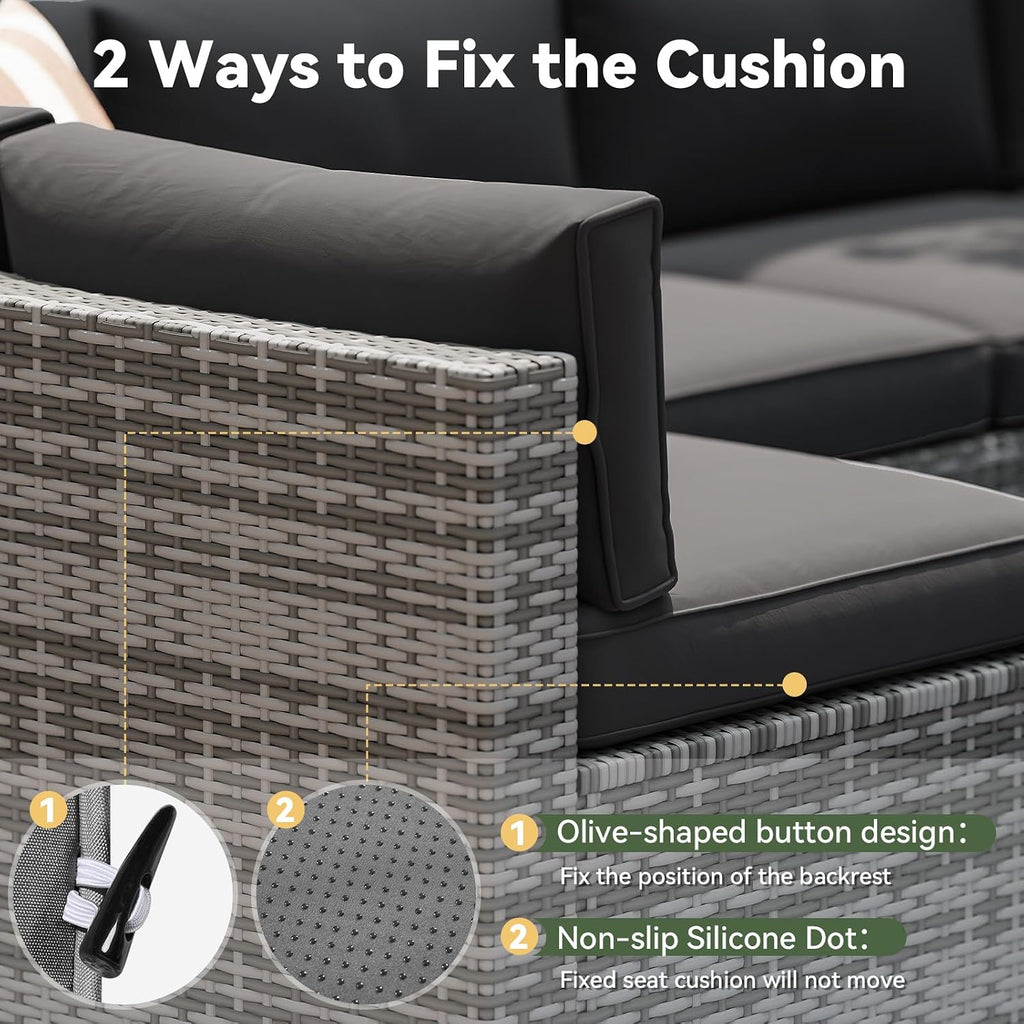 2 Ways to Fix the Cushion

1

2

1 Olive-shaped button design:

Fix the position of the backrest

2 Non-slip Silicone Dot:

Fixed seat cushion will not move