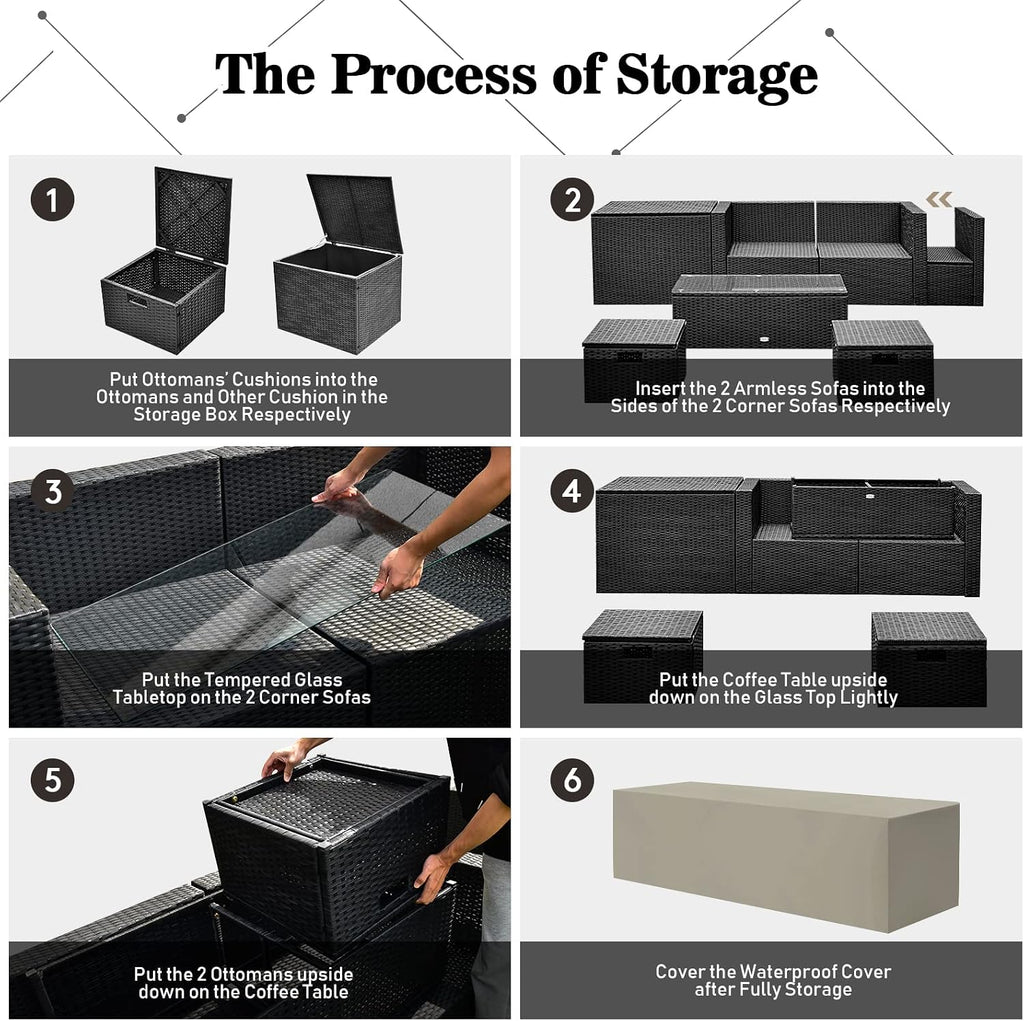 The Process of Storage

1

Put Ottomans' Cushions into the Ottomans and Other Cushion in the Storage Box Respectively

2

Insert the 2 Armless Sofas into the Sides of the 2 Corner Sofas Respectively

3

Put the Tempered Glass Tabletop on the 2 Corner Sofas

4

Put the Coffee Table upside down on the Glass Top Lightly

5

Put the 2 Ottomans upside down on the Coffee Table

6

Cover the Waterproof Cover after Fully Storage