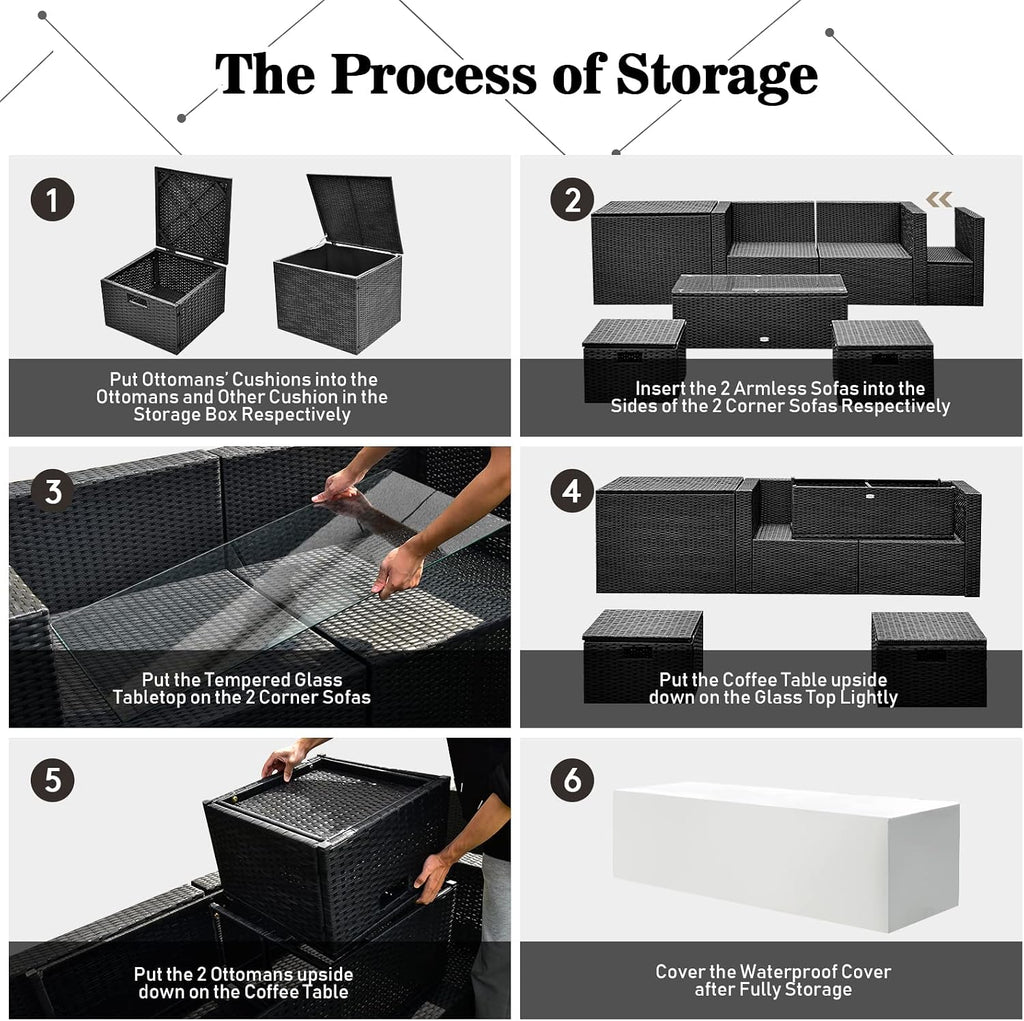 The Process of Storage

1

Put Ottomans' Cushions into the Ottomans and Other Cushion in the Storage Box Respectively

2

Insert the 2 Armless Sofas into the Sides of the 2 Corner Sofas Respectively

3

Put the Tempered Glass Tabletop on the 2 Corner Sofas

4

Put the Coffee Table upside down on the Glass Top Lightly

5

Put the 2 Ottomans upside down on the Coffee Table

6

Cover the Waterproof Cover after Fully Storage