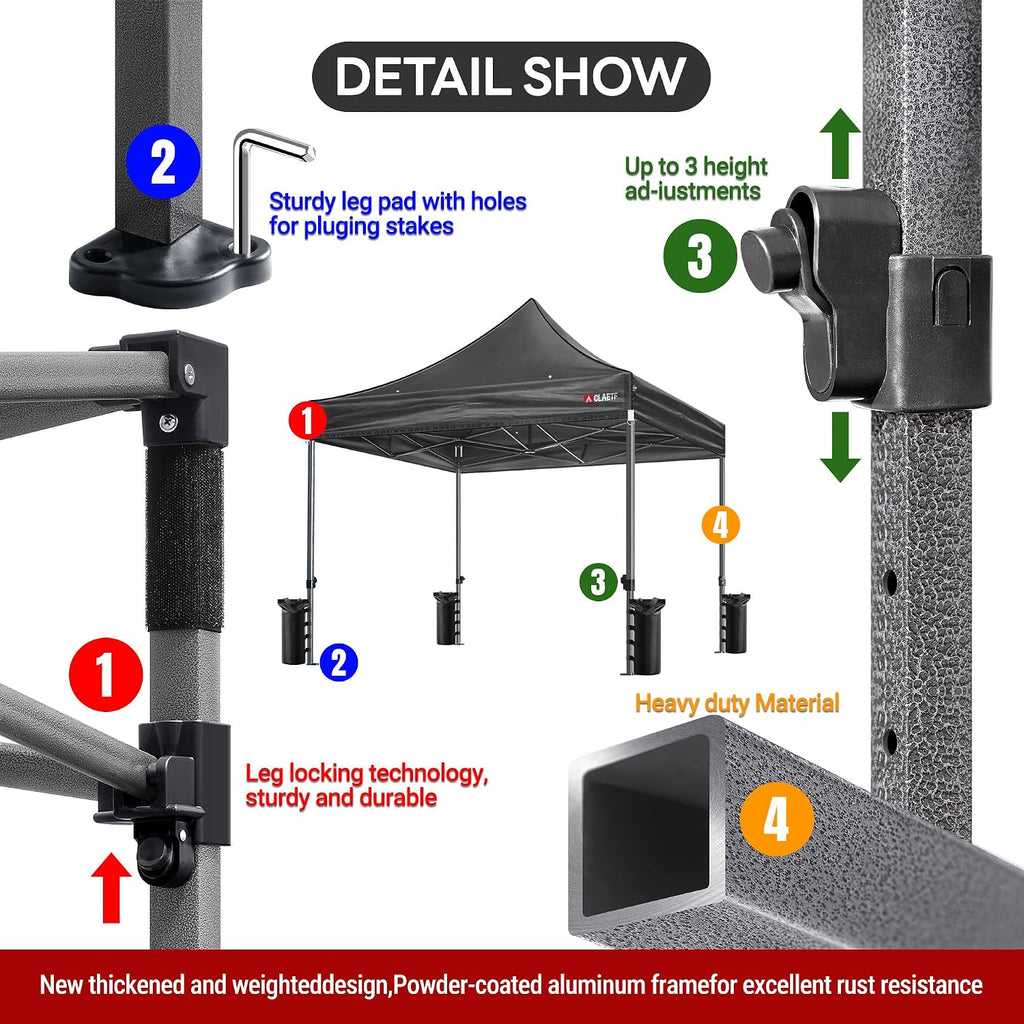 DETAIL SHOW

2

Sturdy leg pad with holes for pluging stakes

Up to 3 height ad-iustments

3

CLAETF

1

4

3

2

1

Leg locking technology, sturdy and durable

Heavy duty Material

4

New thickened and weighteddesign,Powder-coated aluminum framefor excellent rust resistance